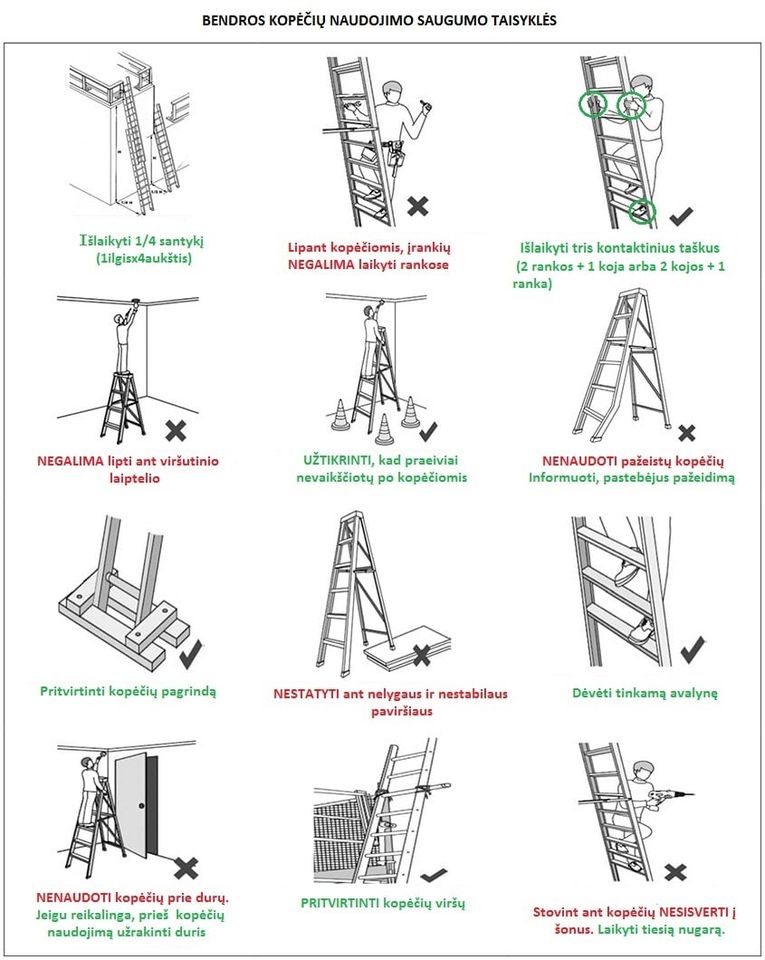 BENDROS KOPĖČIŲ NAUDOJIMO SAUGUMO TAISYKLĖS

Išlaikyti 1/4 santykį (1ilgisx4aukštis)

Lipant kopėčiomis, įrankių NEGALIMA laikyti rankose

Išlaikyti tris kontaktinius taškus (2 rankos + 1 koja arba 2 kojos + 1 ranka)

NEGALIMA lipti ant viršutinio laiptelio

UŽTIKRINTI, kad praeiviai nevaikščiotų po kopėčiomis

NENAUDOTI pažeistų kopėčių
Informuoti, pastebėjus pažeidimą

Pritvirtinti kopėčių pagrindą

NESTATYTI ant nelygaus ir nestabilaus paviršiaus

Dėvėti tinkamą avalynę

NENAUDOTI kopėčių prie durų.
Jeigu reikalinga, prieš kopėčių naudojimą užrakinti duris

PRITVIRTINTI kopėčių viršų

Stovint ant kopėčių NESISVERTI į šonus. Laikyti tiesią nugarą.